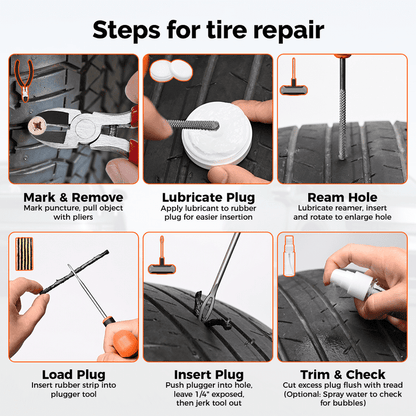 Steps for tire repair

Mark & Remove
Mark puncture, pull object with pliers

Lubricate Plug
Apply lubricant to rubber plug for easier insertion

Ream Hole
Lubricate reamer, insert and rotate to enlarge hole

Load Plug
Insert rubber strip into plugger tool

Insert Plug
Push plugger into hole, leave 1/4" exposed, then jerk tool out

Trim & Check
Cut excess plug flush with tread (Optional: Spray water to check for bubbles)