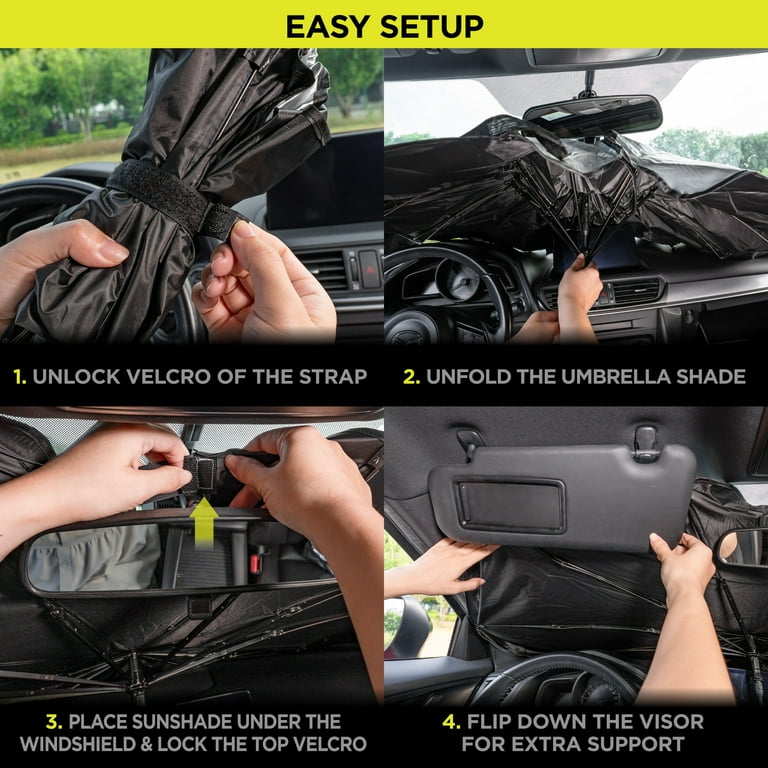 EASY SETUP

1. UNLOCK VELCRO OF THE STRAP

2. UNFOLD THE UMBRELLA SHADE

3. PLACE SUNSHADE UNDER THE WINDSHIELD & LOCK THE TOP VELCRO

4. FLIP DOWN THE VISOR FOR EXTRA SUPPORT